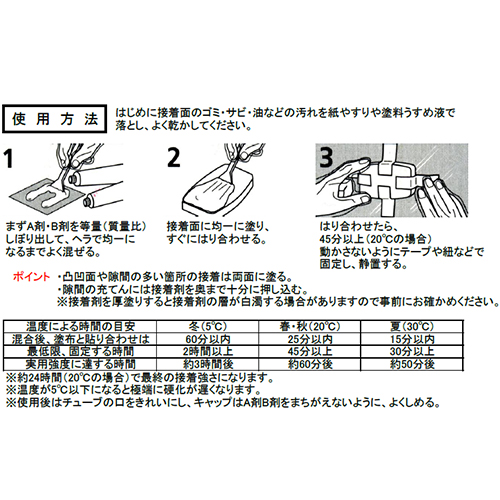 使用方法

はじめに接着面のゴミ・サビ・油などの汚れを紙やすりや塗料うすめ液で落とし、よく乾かしてください。

1

まずA剤・B剤を等量（質量比）しぼり出して、ヘラで均一になるまでよく混ぜる。

2

接着面に均一に塗り、すぐにはり合わせる。

3

はり合わせたら、45分以上（20℃の場合）動かさないようにテープや紐などで固定し、静置する。

ポイント ・凸凹面や隙間の多い箇所の接着は両面に塗る。
・隙間の充てんには接着剤を奥まで十分に押し込む。
※接着剤を厚塗りすると接着剤の層が白濁する場合がありますので事前にお確かめください。

| 温度による時間の目安 | 冬（5℃） | 春・秋（20℃） | 夏（30℃） |
|---|---|---|---|
| 混合後、塗布と貼り合わせは | 60分以内 | 25分以内 | 15分以内 |
| 最低限、固定する時間 | 2時間以上 | 45分以上 | 30分以上 |
| 実用強度に達する時間 | 約3時間後 | 約60分後 | 約50分後 |

※約24時間（20℃の場合）で最終の接着強さになります。
※温度が5℃以下になると極端に硬化が遅くなります。
※使用後はチューブの口をきれいにし、キャップはA剤B剤をまちがえないように、よくしめる。