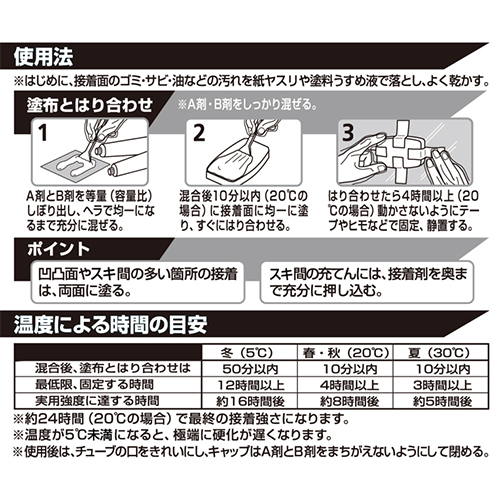 使用法

※はじめに、接着面のゴミ・サビ・油などの汚れを紙ヤスリや塗料うすめ液で落とし、よく乾かす。

塗布とはり合わせ

※A剤・B剤をしっかり混ぜる。

1

A剤とB剤を等量（容量比）しぼり出し、ヘラで均一になるまで充分に混ぜる。

2

混合後10分以内（20℃の場合）に接着面に均一に塗り、すぐにはり合わせる。

3

はり合わせたら4時間以上（20℃の場合）動かさないようにテープやヒモなどで固定、静置する。

ポイント

凹凸面やスキ間の多い箇所の接着は、両面に塗る。

スキ間の充てんには、接着剤を奥まで充分に押し込む。

温度による時間の目安

| | 冬（5℃） | 春・秋（20℃） | 夏（30℃） |
|---|---|---|---|
| 混合後、塗布とはり合わせは | 50分以内 | 10分以内 | 10分以内 |
| 最低限、固定する時間 | 12時間以上 | 4時間以上 | 3時間以上 |
| 実用強度に達する時間 | 約16時間後 | 約8時間後 | 約5時間後 |

※約24時間（20℃の場合）で最終の接着強さになります。
※温度が5℃未満になると、極端に硬化が遅くなります。
※使用後は、チューブの口をきれいにし、キャップはA剤とB剤をまちがえないようにして閉める。