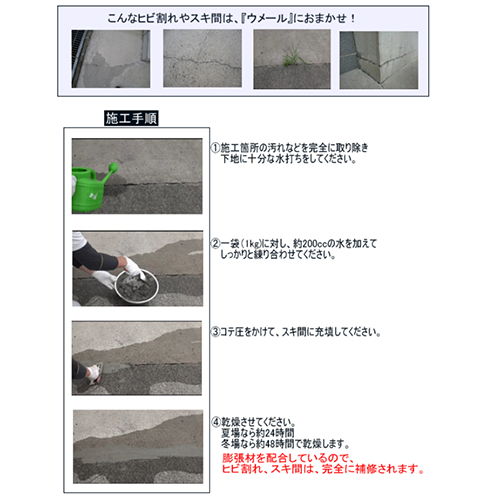 こんなヒビ割れやスキ間は、『ウメール』におまかせ！

施工手順

①施工箇所の汚れなどを完全に取り除き
下地に十分な水打ちをしてください。

②一袋（1kg）に対し、約200ccの水を加えて
しっかりと練り合わせてください。

③コテ圧をかけて、スキ間に充填してください。

④乾燥させてください。
夏場なら約24時間
冬場なら約48時間で乾燥します。
膨張材を配合しているので、
ヒビ割れ、スキ間は、完全に補修されます。