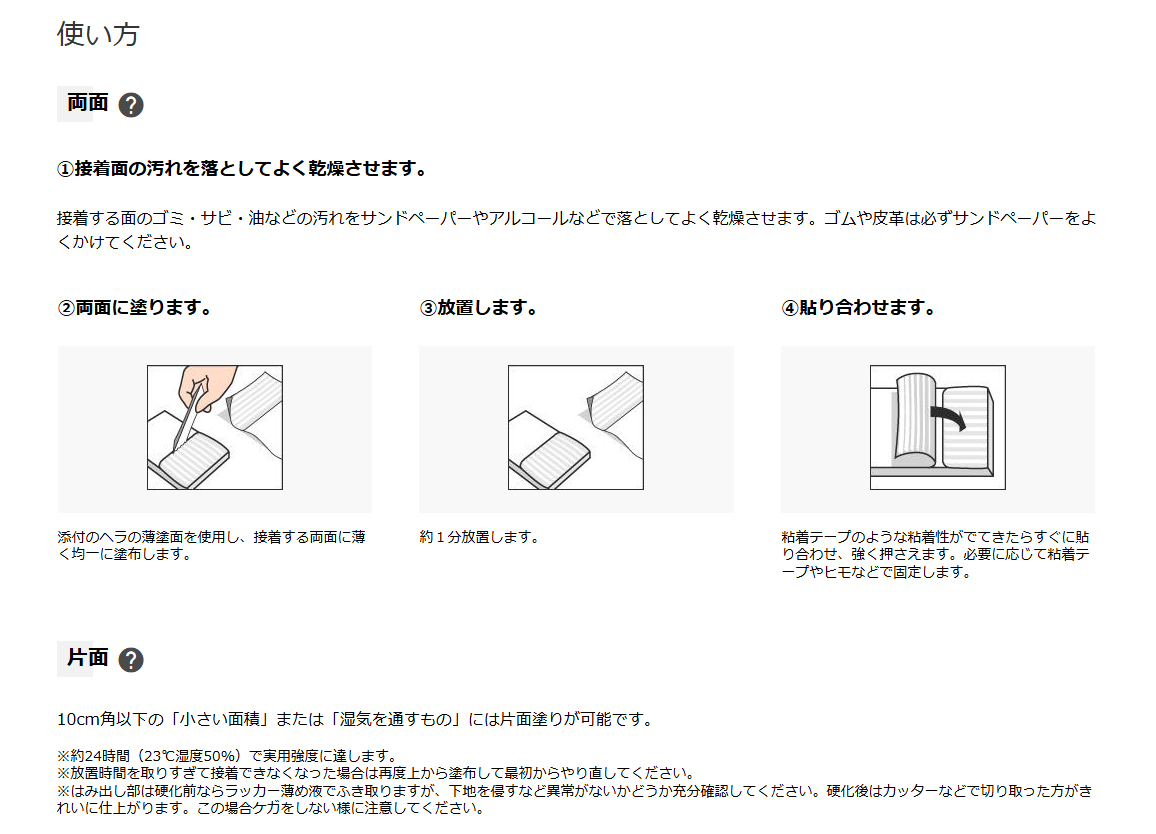 使い方

両面 ?

①接着面の汚れを落としてよく乾燥させます。

接着する面のゴミ・サビ・油などの汚れをサンドペーパーやアルコールなどで落としてよく乾燥させます。ゴムや皮革は必ずサンドペーパーをよくかけてください。

②両面に塗ります。

添付のヘラの薄塗面を使用し、接着する両面に薄く均一に塗布します。

③放置します。

約１分放置します。

④貼り合わせます。

粘着テープのような粘着性がでてきたらすぐに貼り合わせ、強く押さえます。必要に応じて粘着テープやヒモなどで固定します。

片面 ?

10cm角以下の「小さい面積」または「湿気を通すもの」には片面塗りが可能です。

※約24時間（23℃湿度50%）で実用強度に達します。
※放置時間を取りすぎて接着できなくなった場合は再度上から塗布して最初からやり直してください。
※はみ出し部は硬化前ならラッカー薄め液でふき取りますが、下地を侵すなど異常がないかどうか充分確認してください。硬化後はカッターなどで切り取った方がきれいに仕上がります。この場合ケガをしない様に注意してください。