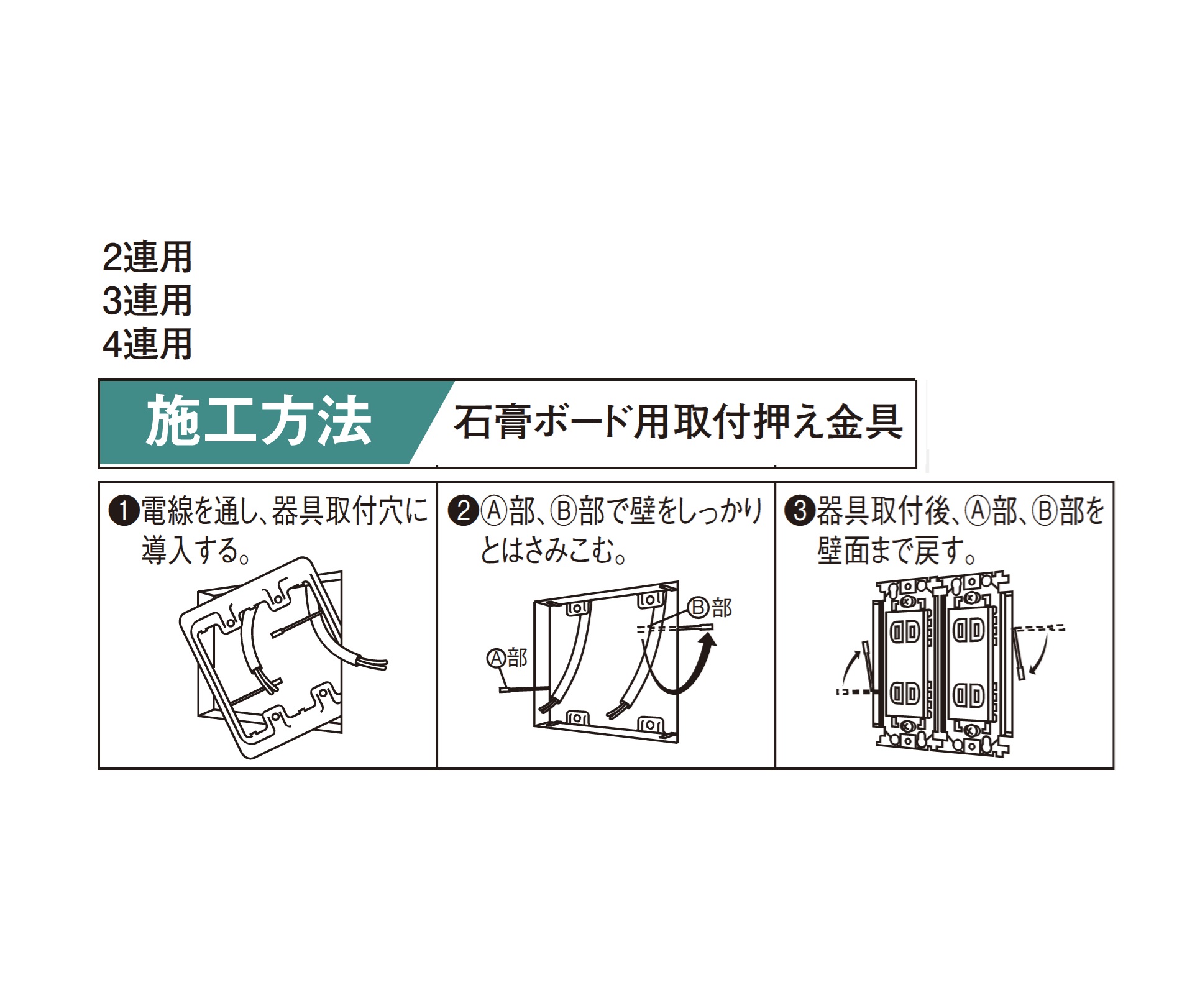 2連用
3連用
4連用

施工方法 石膏ボード用取付押え金具

❶電線を通し、器具取付穴に導入する。

❷Ⓐ部、Ⓑ部で壁をしっかりとはさみこむ。

Ⓑ部

Ⓐ部

❸器具取付後、Ⓐ部、Ⓑ部を壁面まで戻す。