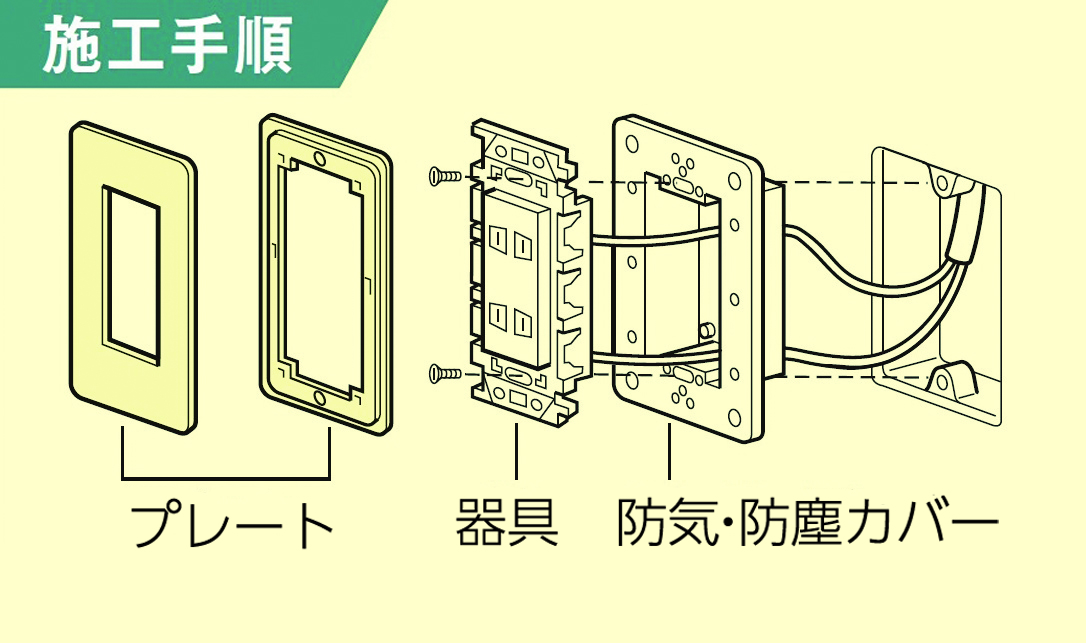 施工手順

プレート

器具

防気・防塵カバー