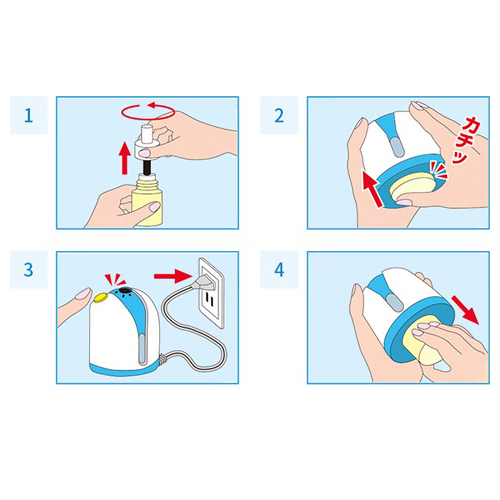 1

2

カチッ

3

4