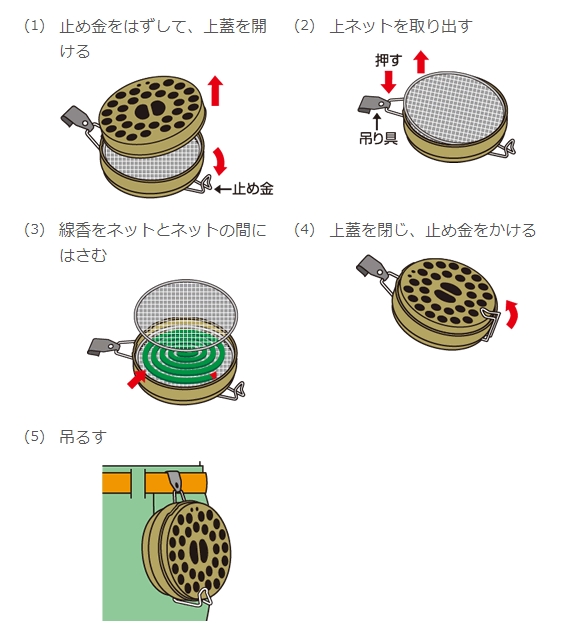 (1) 止め金をはずして、上蓋を開ける

止め金

(2) 上ネットを取り出す

押す

吊り具

(3) 線香をネットとネットの間にはさむ

(4) 上蓋を閉じ、止め金をかける

(5) 吊るす