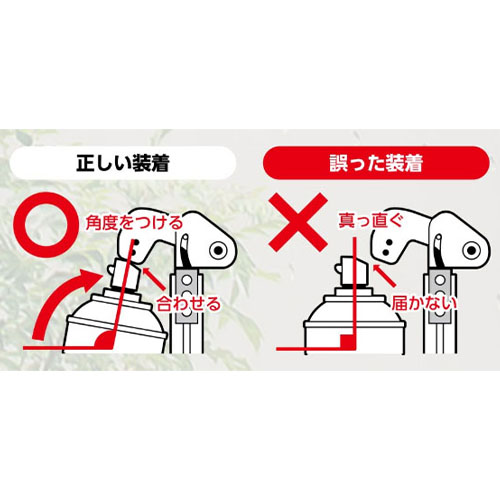 正しい装着

角度をつける

合わせる

誤った装着

真っ直ぐ

届かない