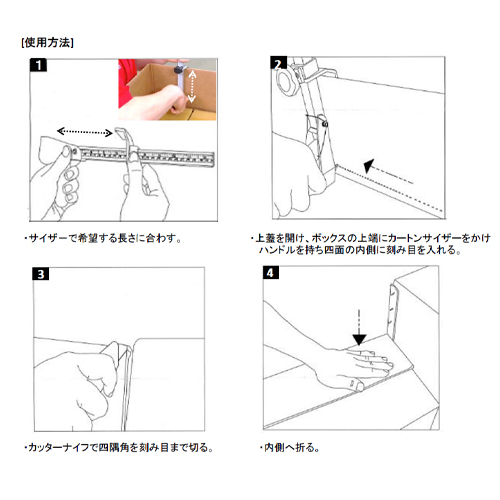 [使用方法]

1

・サイザーで希望する長さに合わす。

2

・上蓋を開け、ボックスの上端にカートンサイザーをかけハンドルを持ち四面の内側に刻み目を入れる。

3

・カッターナイフで四隅角を刻み目まで切る。

4

・内側へ折る。