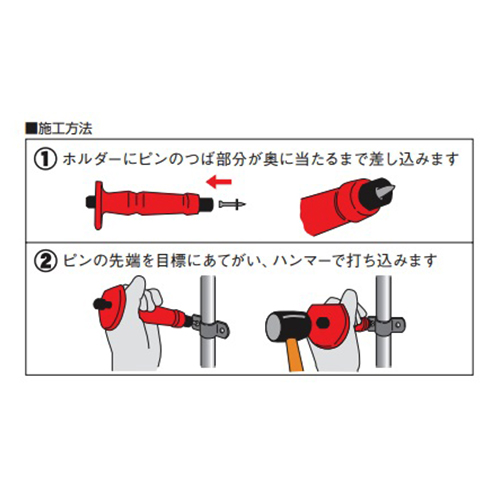 ■施工方法

① ホルダーにピンのつば部分が奥に当たるまで差し込みます

② ピンの先端を目標にあてがい、ハンマーで打ち込みます