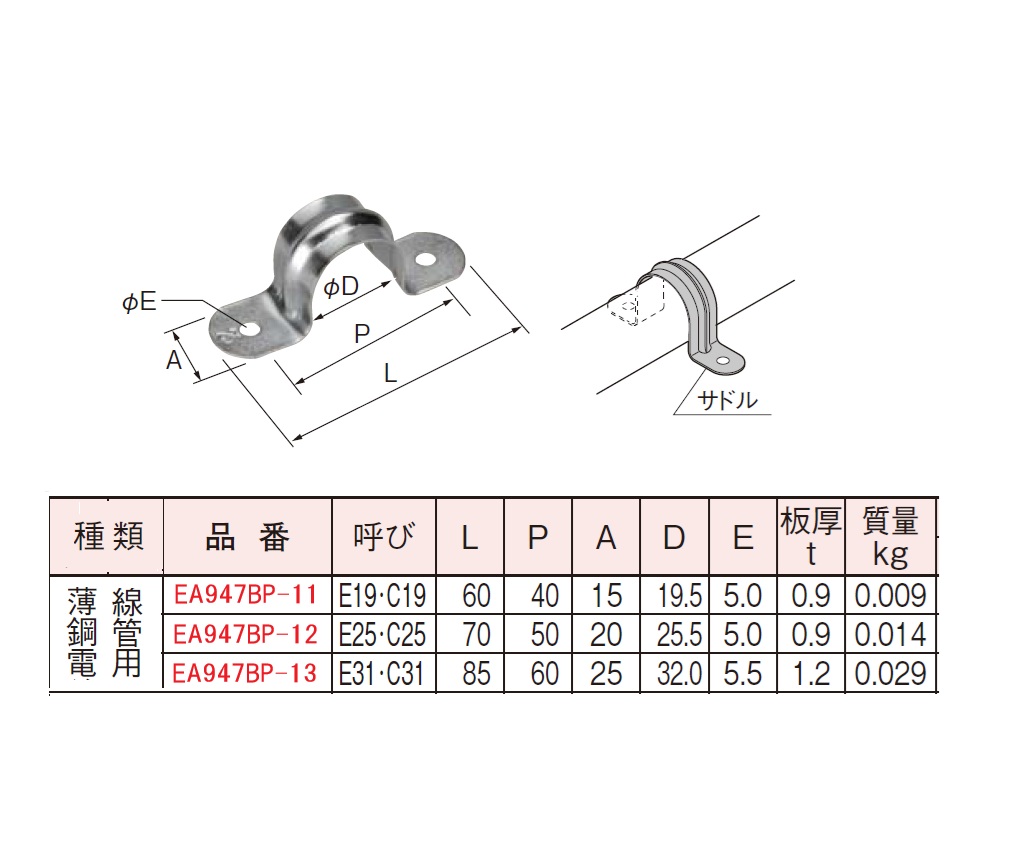 φE

φD

A

P

L

サドル

| 種類 | 品番 | 呼び | L | P | A | D | E | 板厚 t | 質量 kg |
|---|---|---|---|---|---|---|---|---|---|
| 薄鋼電線管用 | EA947BP-11 | E19･C19 | 60 | 40 | 15 | 19.5 | 5.0 | 0.9 | 0.009 |
| | EA947BP-12 | E25･C25 | 70 | 50 | 20 | 25.5 | 5.0 | 0.9 | 0.014 |
| | EA947BP-13 | E31･C31 | 85 | 60 | 25 | 32.0 | 5.5 | 1.2 | 0.029 |