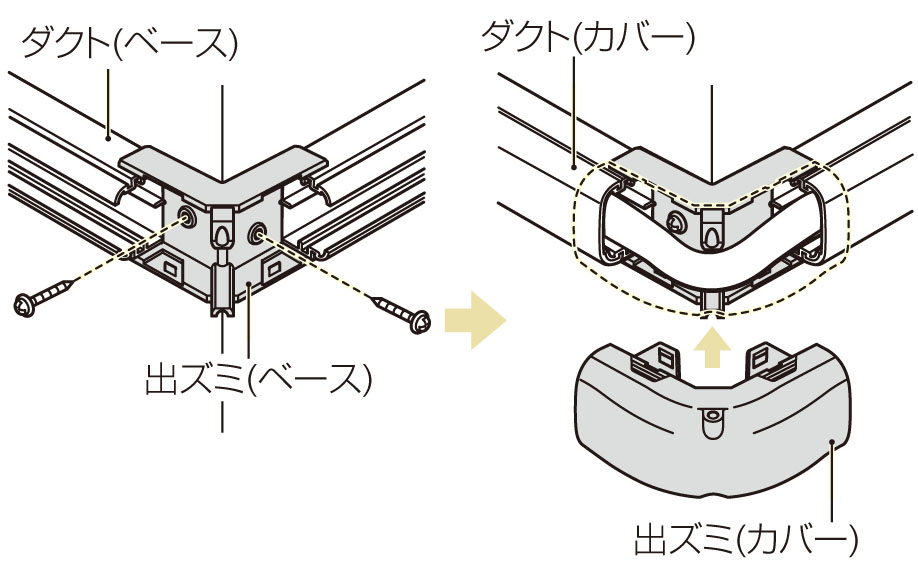 ダクト(ベース)

出ズミ(ベース)

ダクト(カバー)

出ズミ(カバー)