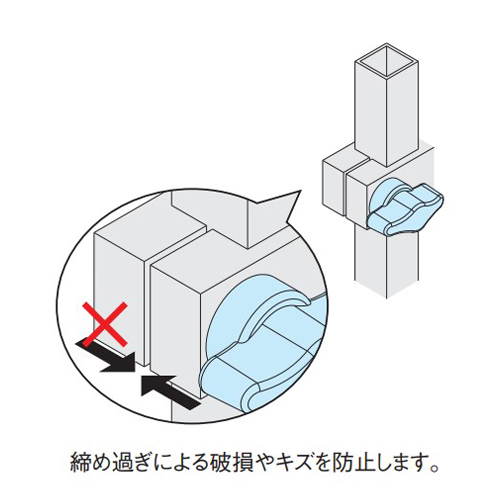 締め過ぎによる破損やキズを防止します。