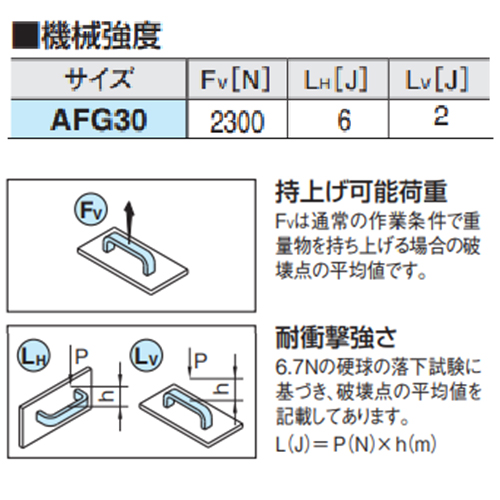 ■機械強度

| サイズ | $F_V$[N] | $L_H$[J] | $L_V$[J] |
|---|---|---|---|
| AFG30 | 2300 | 6 | 2 |

$F_V$

持上げ可能荷重
$F_V$は通常の作業条件で重量物を持ち上げる場合の破壊点の平均値です。

$L_H$ P h $L_V$ P h

耐衝撃強さ
6.7Nの硬球の落下試験に基づき、破壊点の平均値を記載してあります。
L(J)＝P(N)×h(m)