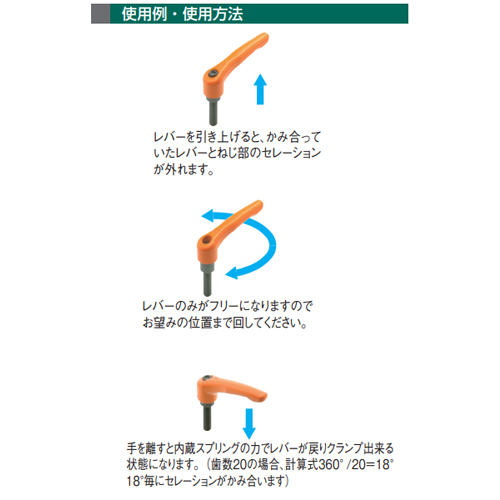 使用例・使用方法

レバーを引き上げると、かみ合っていたレバーとねじ部のセレーションが外れます。

レバーのみがフリーになりますのでお望みの位置まで回してください。

手を離すと内蔵スプリングの力でレバーが戻りクランプ出来る状態になります。（歯数20の場合、計算式360°/20=18° 18°毎にセレーションがかみ合います）