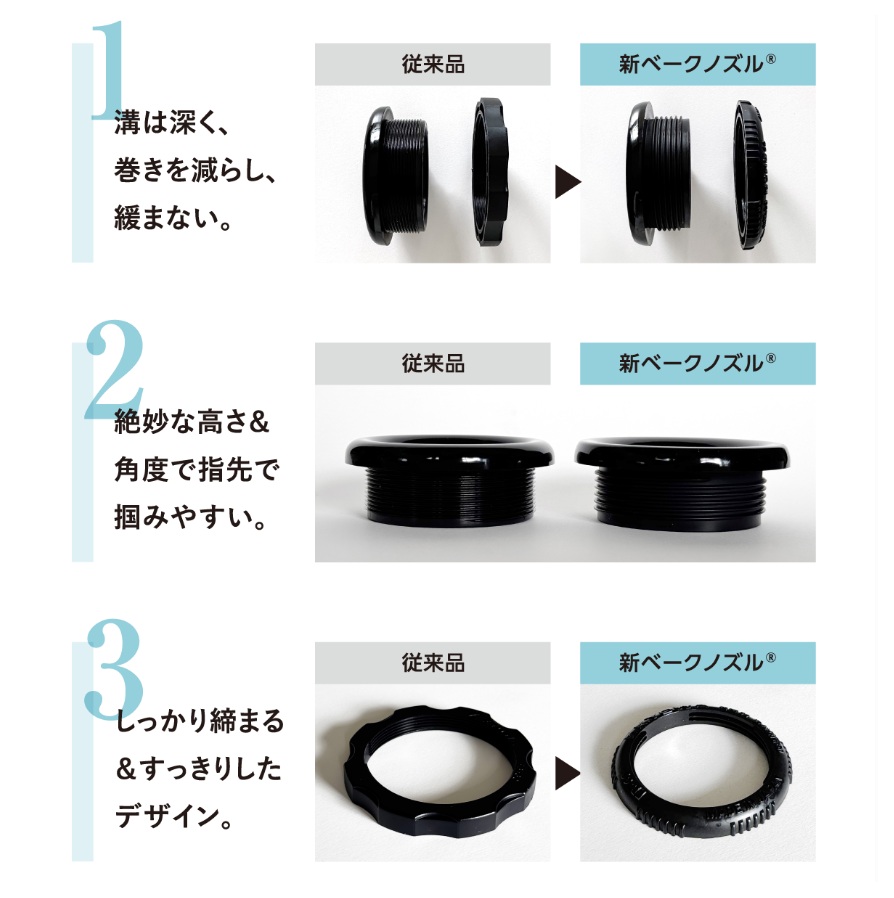 1

溝は深く、
巻きを減らし、
緩まない。

従来品

新ベークノズル®

2

絶妙な高さ&
角度で指先で
掴みやすい。

従来品

新ベークノズル®

3

しっかり締まる
&すっきりした
デザイン。

従来品

新ベークノズル®