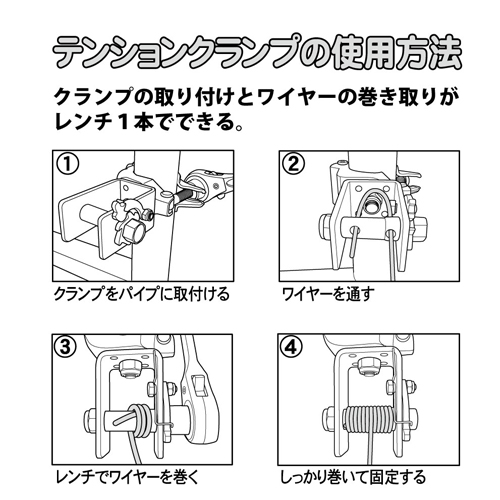 テンションクランプの使用方法

クランプの取り付けとワイヤーの巻き取りがレンチ１本でできる。

①

クランプをパイプに取付ける

②

ワイヤーを通す

③

レンチでワイヤーを巻く

④

しっかり巻いて固定する