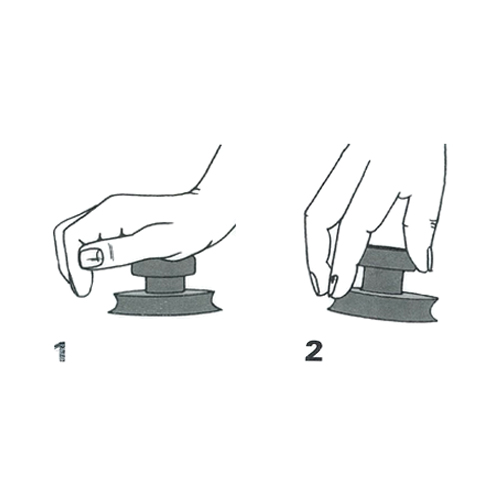 1

2