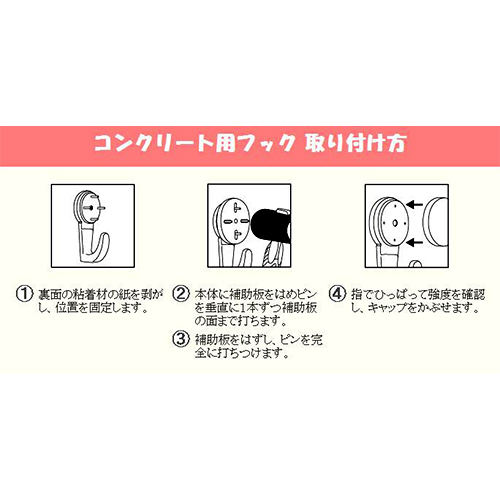 コンクリート用フック 取り付け方

① 裏面の粘着材の紙を剥がし、位置を固定します。

② 本体に補助板をはめピンを垂直に1本ずつ補助板の面まで打ちます。

③ 補助板をはずし、ピンを完全に打ちつけます。

④ 指でひっぱって強度を確認し、キャップをかぶせます。