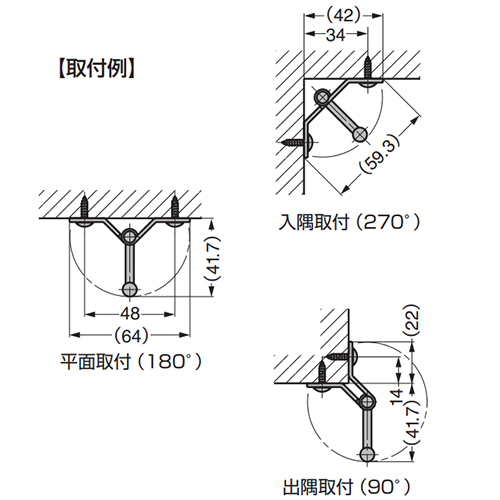 【取付例】

(42)
34
(59.3)
入隅取付（270°）

(41.7)
48
(64)
平面取付（180°）

(22)
14
(41.7)
出隅取付（90°）