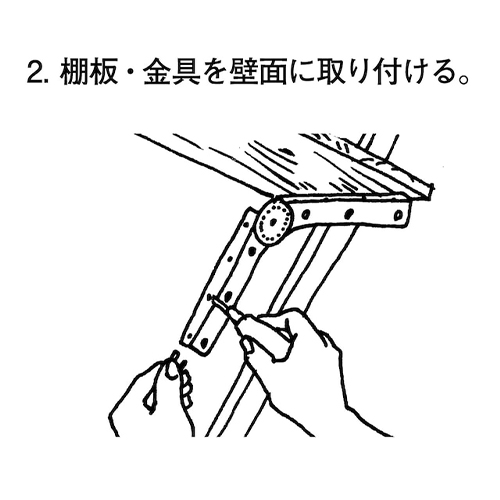 2. 棚板・金具を壁面に取り付ける。