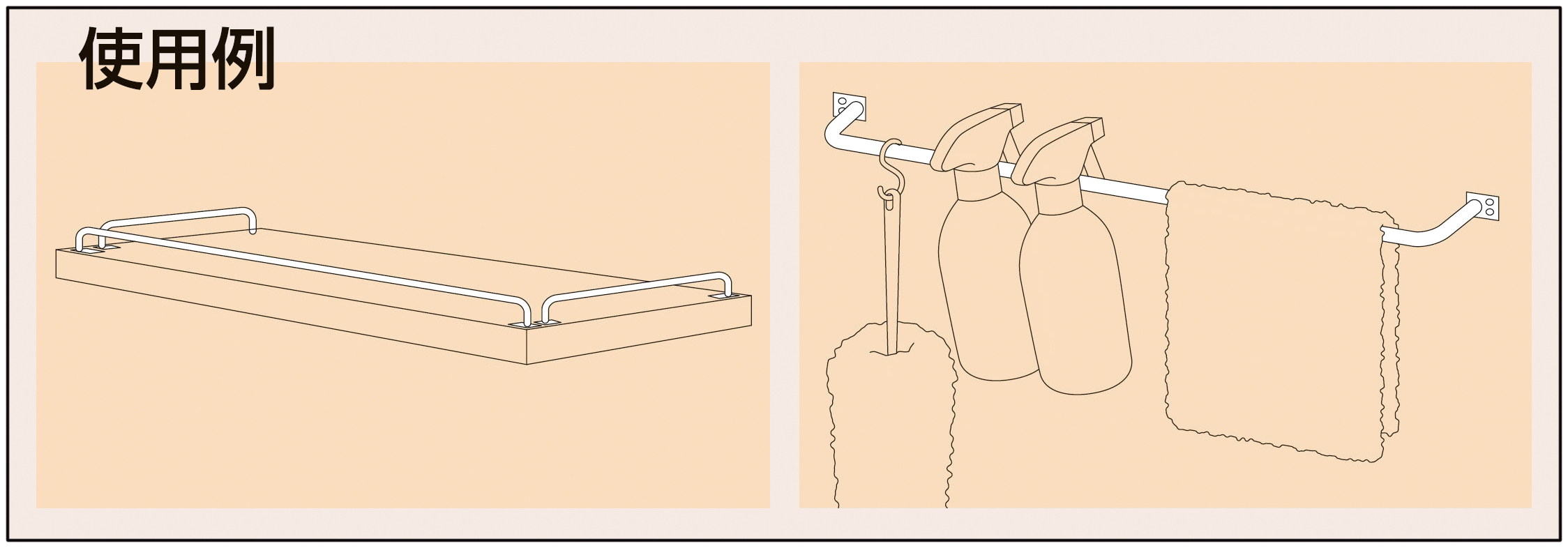 使用例