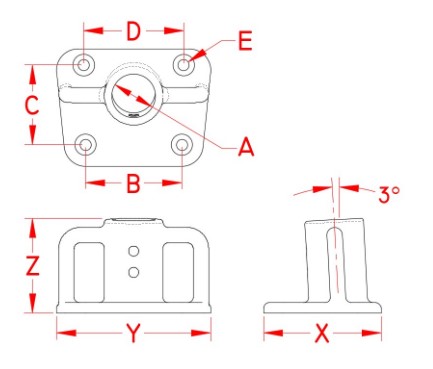 D
E
C
A
B
3°
Z
Y
X