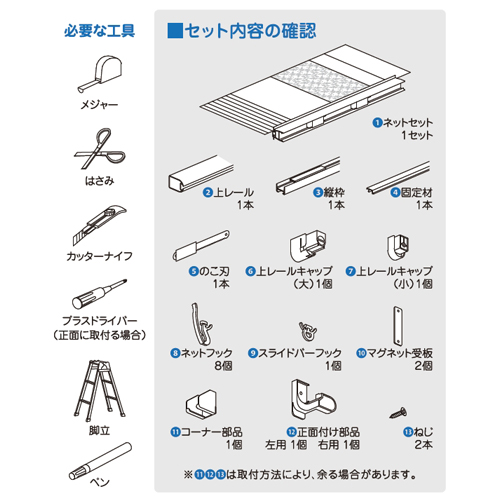 必要な工具

メジャー

はさみ

カッターナイフ

プラスドライバー
（正面に取付る場合）

脚立

ペン

■セット内容の確認

❶ネットセット
1セット

❷上レール
1本

❸縦枠
1本

❹固定材
1本

❺のこ刃
1本

❻上レールキャップ
（大）1個

❼上レールキャップ
（小）1個

❽ネットフック
8個

❾スライドバーフック
1個

❿マグネット受板
2個

⓫コーナー部品
1個

⓬正面付け部品
左用 1個　右用 1個

⓭ねじ
2本

※⓫⓬⓭は取付方法により、余る場合があります。