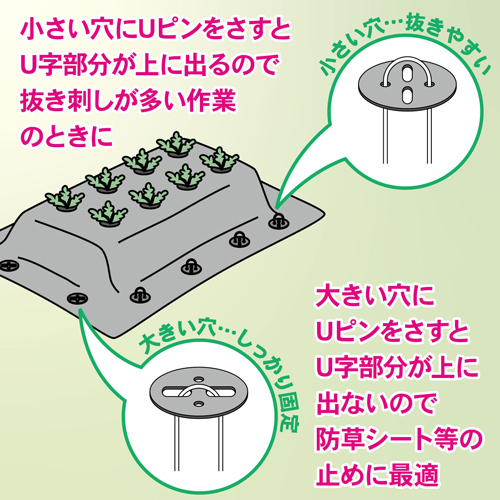 小さい穴にUピンをさすと
U字部分が上に出るので
抜き刺しが多い作業
のときに

小さい穴…抜きやすい

大きい穴…しっかり固定

大きい穴に
Uピンをさすと
U字部分が上に
出ないので
防草シート等の
止めに最適