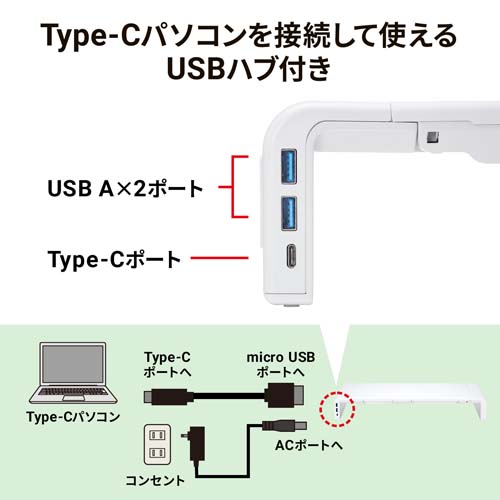 Type-Cパソコンを接続して使える
USBハブ付き

USB A×2ポート

Type-Cポート

Type-Cパソコン

Type-C
ポートへ

micro USB
ポートへ

ACポートへ

コンセント