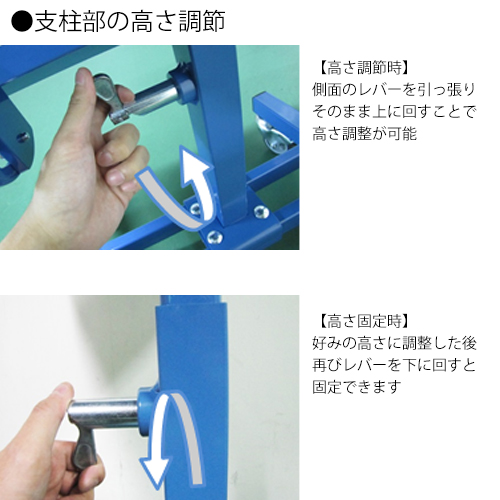 ●支柱部の高さ調節

【高さ調節時】
側面のレバーを引っ張り
そのまま上に回すことで
高さ調整が可能

【高さ固定時】
好みの高さに調整した後
再びレバーを下に回すと
固定できます