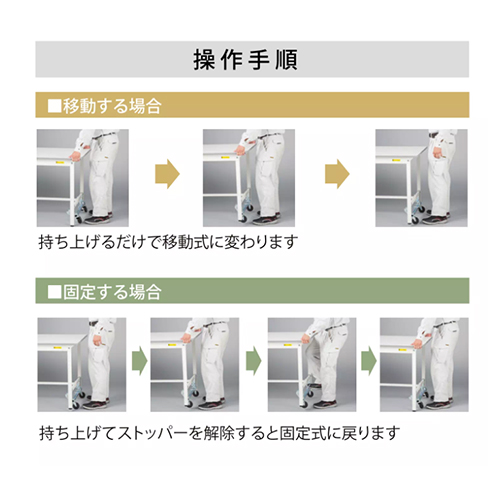 操作手順

■移動する場合

持ち上げるだけで移動式に変わります

■固定する場合

持ち上げてストッパーを解除すると固定式に戻ります