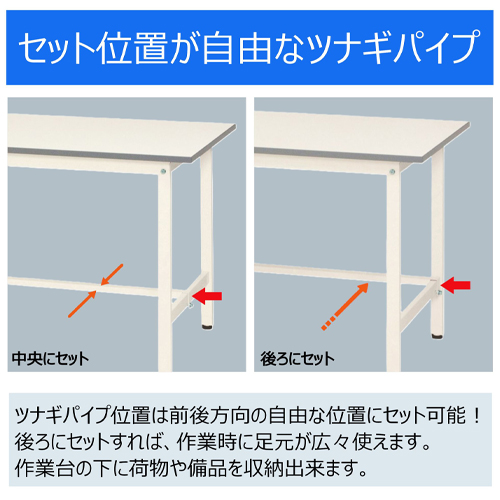 セット位置が自由なツナギパイプ

中央にセット

後ろにセット

ツナギパイプ位置は前後方向の自由な位置にセット可能！
後ろにセットすれば、作業時に足元が広々使えます。
作業台の下に荷物や備品を収納出来ます。