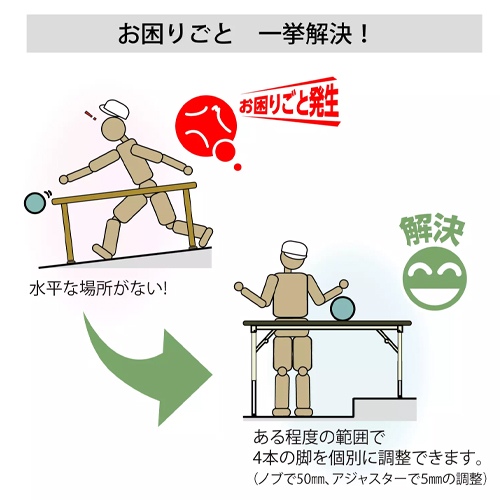 お困りごと　一挙解決！

お困りごと発生

水平な場所がない!

解決

ある程度の範囲で
4本の脚を個別に調整できます。
（ノブで50㎜、アジャスターで5㎜の調整）