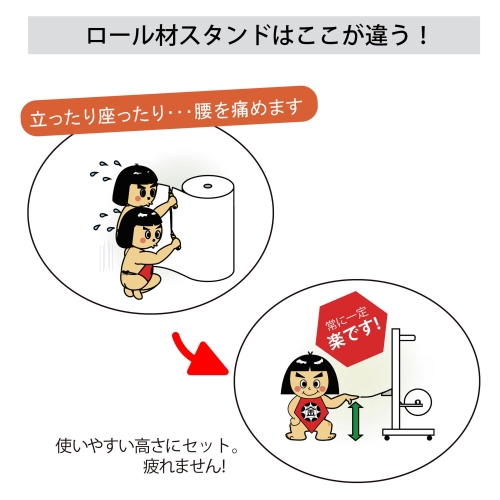 ロール材スタンドはここが違う！

立ったり座ったり・・・腰を痛めます

常に一定
楽です!

金

使いやすい高さにセット。
疲れません!