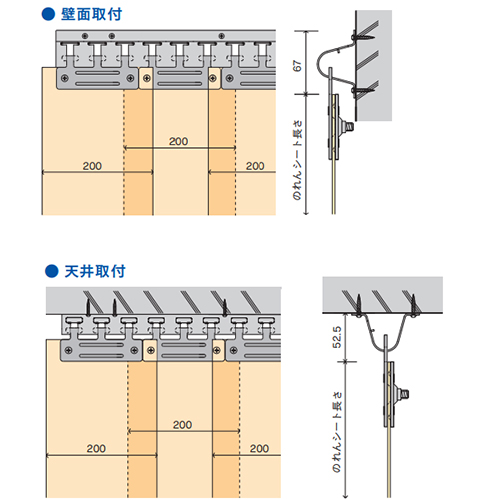 ● 壁面取付

200

200

200

67

のれんシート長さ

● 天井取付

200

200

200

52.5

のれんシート長さ