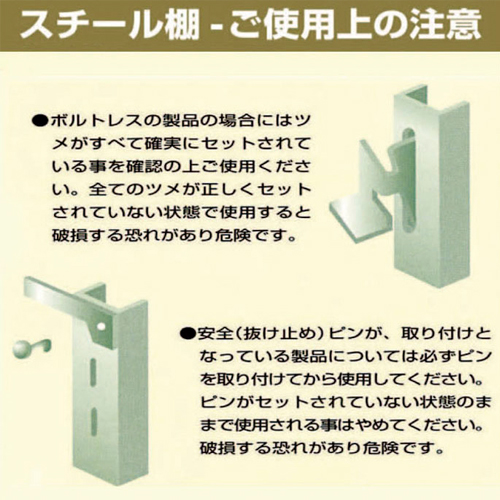 スチール棚 - ご使用上の注意

●ボルトレスの製品の場合にはツメがすべて確実にセットされている事を確認の上ご使用ください。全てのツメが正しくセットされていない状態で使用すると破損する恐れがあり危険です。

●安全（抜け止め）ピンが、取り付けとなっている製品については必ずピンを取り付けてから使用してください。ピンがセットされていない状態のままで使用される事はやめてください。破損する恐れがあり危険です。