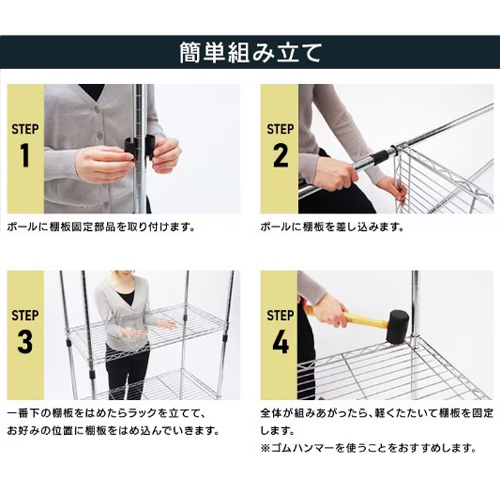 簡単組み立て

STEP
1

ポールに棚板固定部品を取り付けます。

STEP
2

ポールに棚板を差し込みます。

STEP
3

一番下の棚板をはめたらラックを立てて、お好みの位置に棚板をはめ込んでいきます。

STEP
4

全体が組みあがったら、軽くたたいて棚板を固定します。
※ゴムハンマーを使うことをおすすめします。