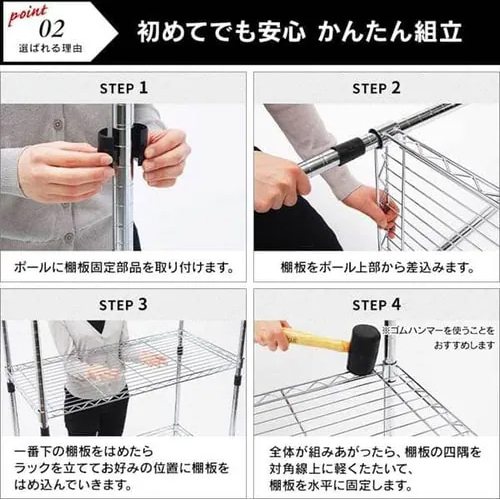 point 02
選ばれる理由

初めてでも安心 かんたん組立

STEP 1

ポールに棚板固定部品を取り付けます。

STEP 2

棚板をポール上部から差込みます。

STEP 3

一番下の棚板をはめたら
ラックを立ててお好みの位置に棚板を
はめ込んでいきます。

STEP 4

※ゴムハンマーを使うことを
おすすめします

全体が組みあがったら、棚板の四隅を
対角線上に軽くたたいて、
棚板を水平に固定します。