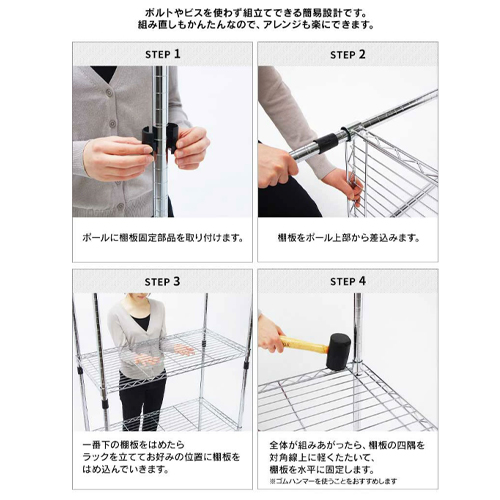 ボルトやビスを使わず組立てできる簡易設計です。
組み直しもかんたんなので、アレンジも楽にできます。

STEP 1

ポールに棚板固定部品を取り付けます。

STEP 2

棚板をポール上部から差込みます。

STEP 3

一番下の棚板をはめたら
ラックを立ててお好みの位置に棚板を
はめ込んでいきます。

STEP 4

全体が組みあがったら、棚板の四隅を
対角線上に軽くたたいて、
棚板を水平に固定します。
※ゴムハンマーを使うことをおすすめします