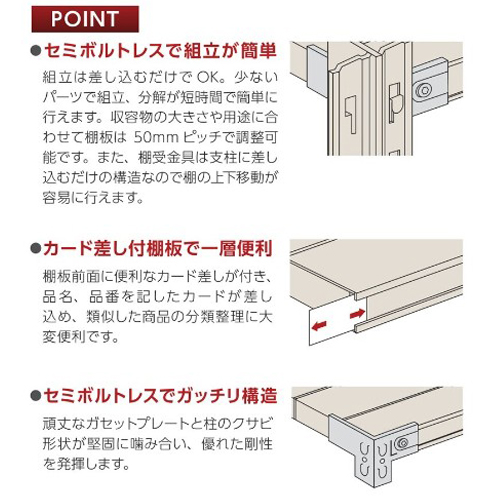 POINT

●セミボルトレスで組立が簡単

組立は差し込むだけで OK。少ないパーツで組立、分解が短時間で簡単に行えます。収容物の大きさや用途に合わせて棚板は 50mm ピッチで調整可能です。また、棚受金具は支柱に差し込むだけの構造なので棚の上下移動が容易に行えます。

●カード差し付棚板で一層便利

棚板前面に便利なカード差しが付き、品名、品番を記したカードが差し込め、類似した商品の分類整理に大変便利です。

●セミボルトレスでガッチリ構造

頑丈なガセットプレートと柱のクサビ形状が堅固に噛み合い、優れた剛性を発揮します。