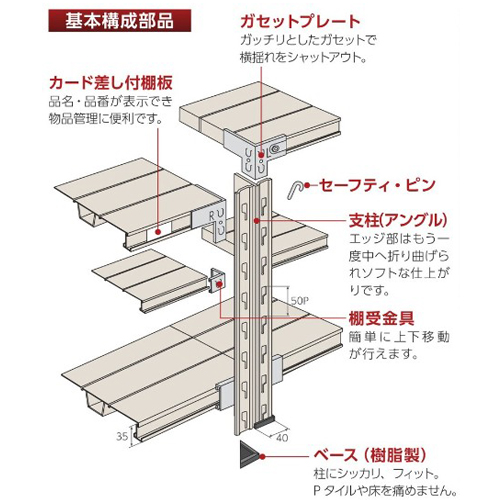 基本構成部品

ガセットプレート
ガッチリとしたガセットで横揺れをシャットアウト。

カード差し付棚板
品名・品番が表示でき物品管理に便利です。

セーフティ・ピン

支柱(アングル)
エッジ部はもう一度中へ折り曲げられソフトな仕上がりです。

50P

棚受金具
簡単に上下移動が行えます。

35

40

ベース（樹脂製）
柱にシッカリ、フィット。
Pタイルや床を痛めません。