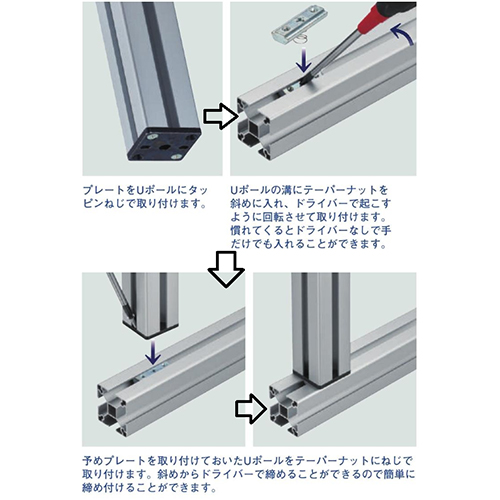 プレートをUポールにタッピンねじで取り付けます。

Uポールの溝にテーパーナットを斜めに入れ、ドライバーで起こすように回転させて取り付けます。慣れてくるとドライバーなしで手だけでも入れることができます。

予めプレートを取り付けておいたUポールをテーパーナットにねじで取り付けます。斜めからドライバーで締めることができるので簡単に締め付けることができます。