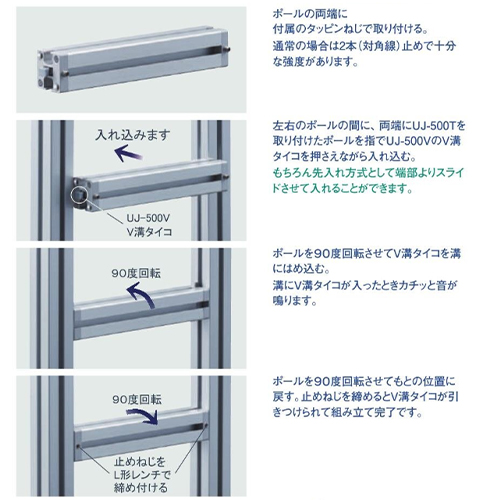 ポールの両端に
付属のタッピンねじで取り付ける。
通常の場合は2本（対角線）止めで十分な強度があります。

入れ込みます

UJ-500V
V溝タイコ

左右のポールの間に、両端にUJ-500Tを取り付けたポールを指でUJ-500VのV溝タイコを押さえながら入れ込む。
もちろん先入れ方式として端部よりスライドさせて入れることができます。

90度回転

ポールを90度回転させてV溝タイコを溝にはめ込む。
溝にV溝タイコが入ったときカチッと音が鳴ります。

90度回転

止めねじを
L形レンチで
締め付ける

ポールを90度回転させてもとの位置に戻す。止めねじを締めるとV溝タイコが引きつけられて組み立て完了です。