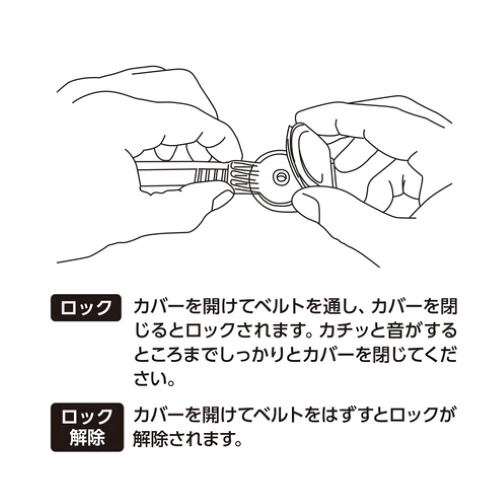 ロック

カバーを開けてベルトを通し、カバーを閉じるとロックされます。カチッと音がするところまでしっかりとカバーを閉じてください。

ロック解除

カバーを開けてベルトをはずすとロックが解除されます。