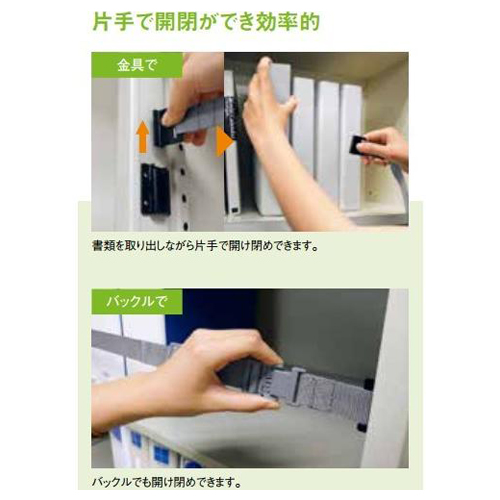 片手で開閉ができ効率的

金具で

書類を取り出しながら片手で開け閉めできます。

バックルで

バックルでも開け閉めできます。