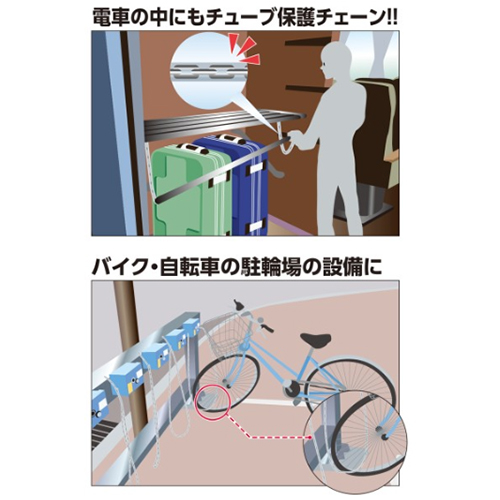 電車の中にもチューブ保護チェーン!!

バイク・自転車の駐輪場の設備に