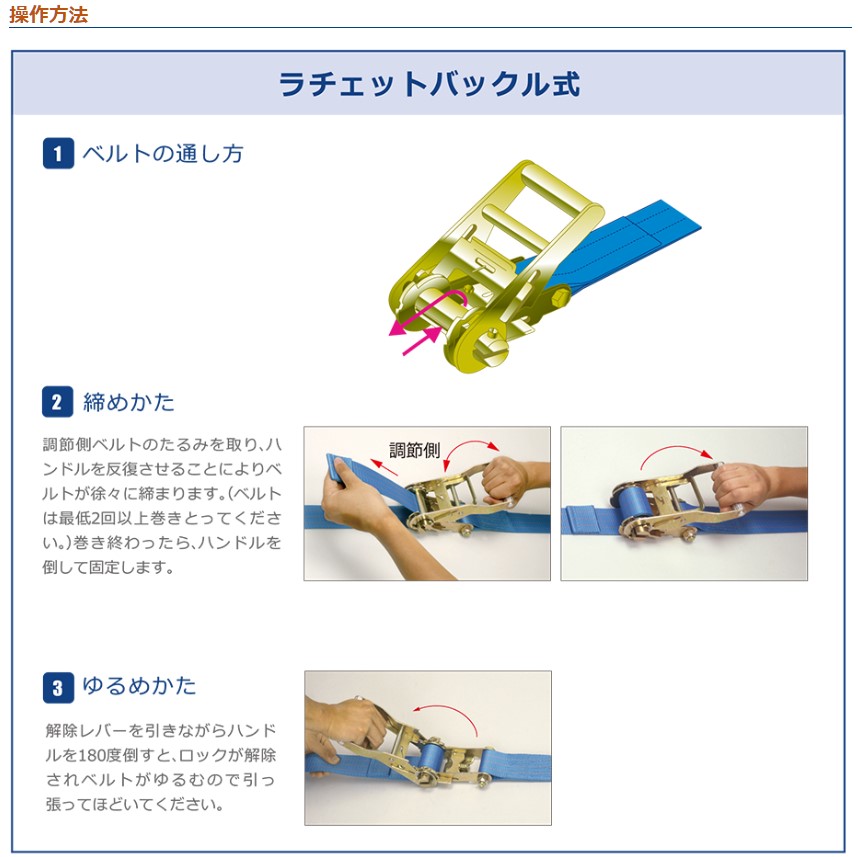 操作方法

ラチェットバックル式

1 ベルトの通し方

2 締めかた

調節側ベルトのたるみを取り、ハンドルを反復させることによりベルトが徐々に締まります。(ベルトは最低2回以上巻きとってください。)巻き終わったら、ハンドルを倒して固定します。

調節側

3 ゆるめかた

解除レバーを引きながらハンドルを180度倒すと、ロックが解除されベルトがゆるむので引っ張ってほどいてください。