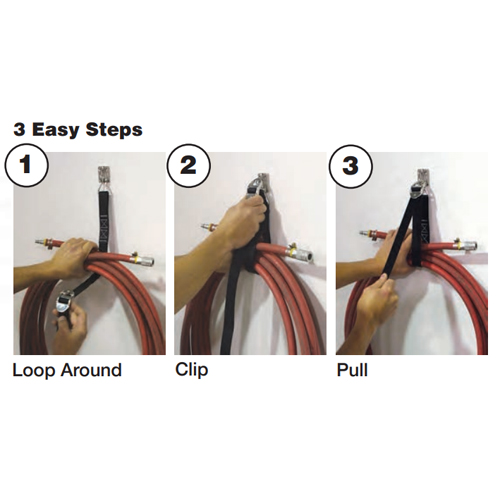 3 Easy Steps

1

Loop Around

2

Clip

3

Pull