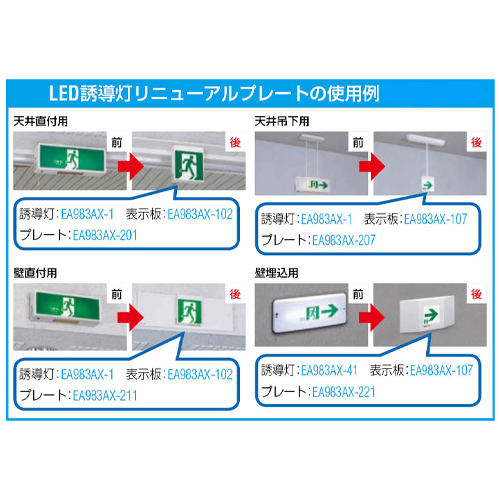 LED誘導灯リニューアルプレートの使用例

天井直付用

前

後

誘導灯：EA983AX-1　表示板：EA983AX-102
プレート：EA983AX-201

天井吊下用

前

後

誘導灯：EA983AX-1　表示板：EA983AX-107
プレート：EA983AX-207

壁直付用

前

後

誘導灯：EA983AX-1　表示板：EA983AX-102
プレート：EA983AX-211

壁埋込用

前

後

誘導灯：EA983AX-41　表示板：EA983AX-107
プレート：EA983AX-221