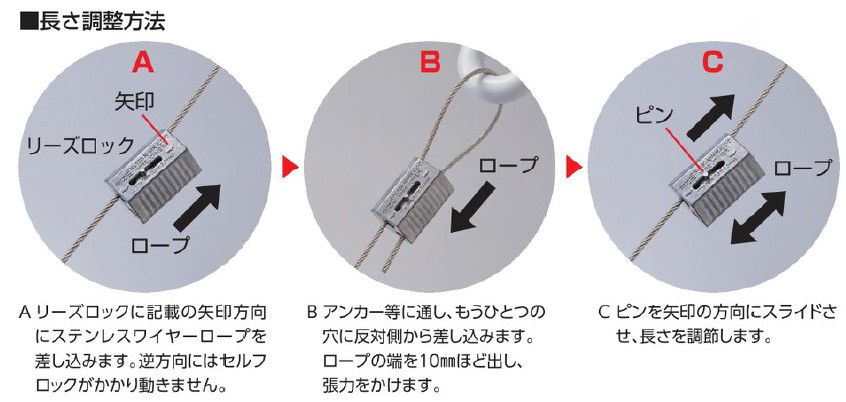 ■長さ調整方法

A

矢印

リーズロック

ロープ

B

ロープ

C

ピン

ロープ

A リーズロックに記載の矢印方向にステンレスワイヤーロープを差し込みます。逆方向にはセルフロックがかかり動きません。

B アンカー等に通し、もうひとつの穴に反対側から差し込みます。ロープの端を10㎜ほど出し、張力をかけます。

C ピンを矢印の方向にスライドさせ、長さを調節します。