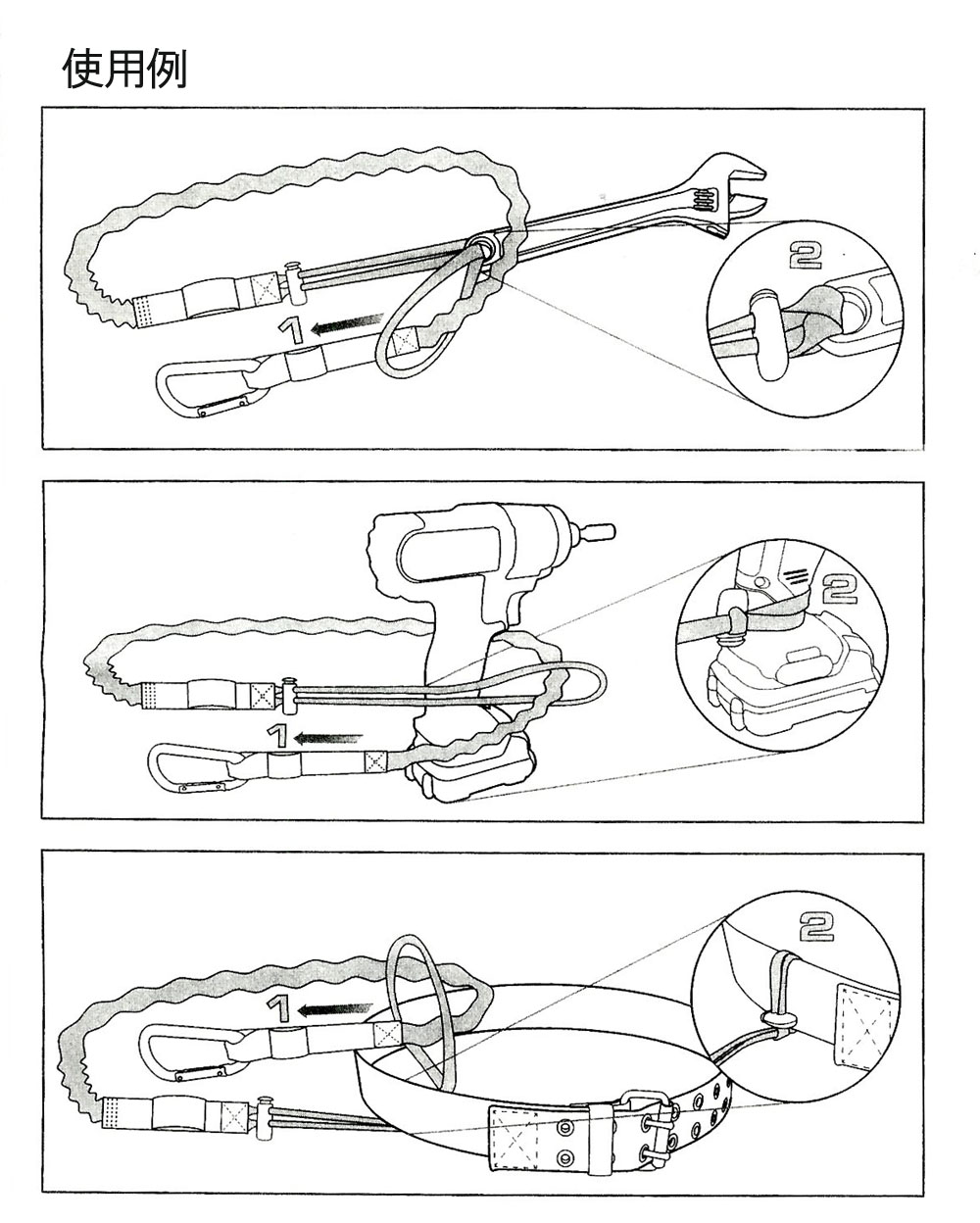 使用例

1

2

1

2

1

2