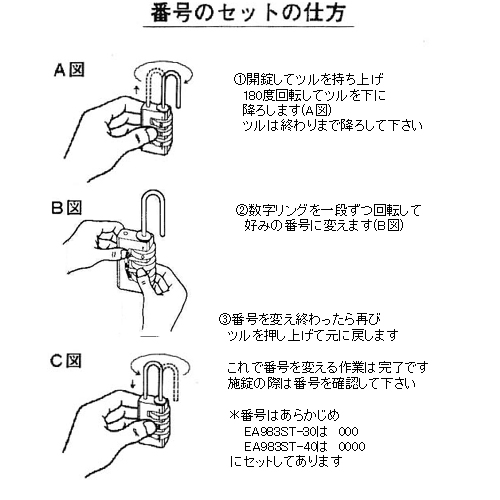 番号のセットの仕方

A図

①開錠してツルを持ち上げ 180度回転してツルを下に降ろします(A図) ツルは終わりまで降ろして下さい

B図

②数字リングを一段ずつ回転して好みの番号に変えます(B図)

③番号を変え終わったら再びツルを押し上げて元に戻します

C図

これで番号を変える作業は完了です 施錠の際は番号を確認して下さい

＊番号はあらかじめ
EA983ST-30は 000
EA983ST-40は 0000
にセットしてあります